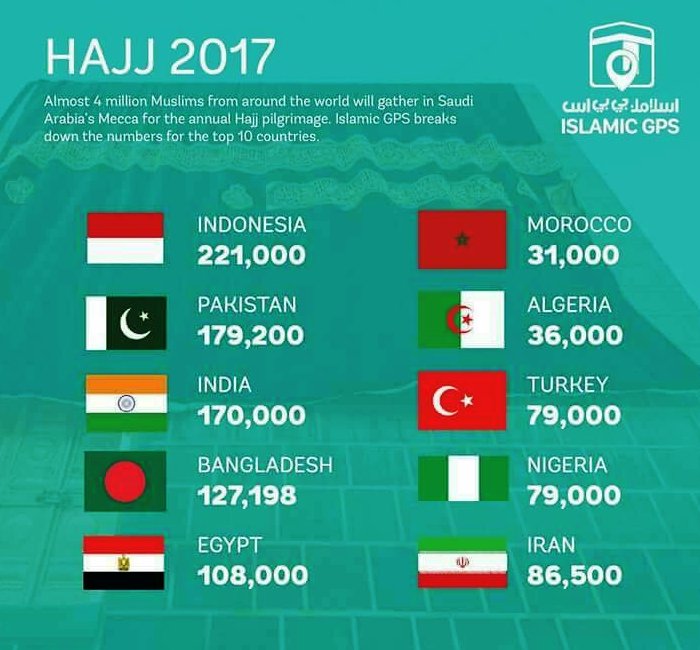 HAJJ 2017

Almost 4 million Muslims from around the world will gather in Saudi Arabia's Mecca for the annual Hajj pilgrimage. Islamic GPS breaks down the numbers for the top 10 countries.

اسلامك جي بي اس
ISLAMIC GPS

INDONESIA
221,000

PAKISTAN
179,200

INDIA
170,000

BANGLADESH
127,198

EGYPT
108,000

MOROCCO
31,000

ALGERIA
36,000

TURKEY
79,000

NIGERIA
79,000

IRAN
86,500