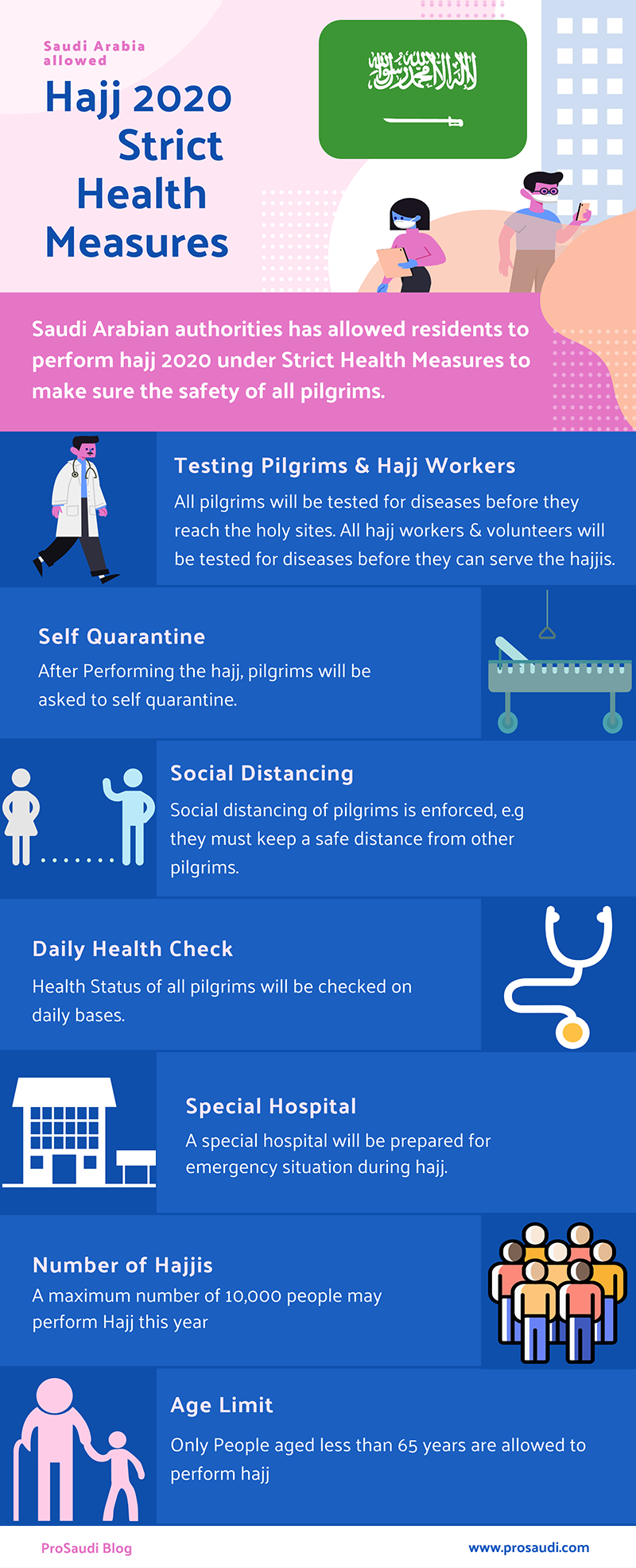 Saudi Arabia allowed

Hajj 2020 Strict Health Measures

لا إله إلا الله محمد رسول الله

Saudi Arabian authorities has allowed residents to perform hajj 2020 under Strict Health Measures to make sure the safety of all pilgrims.

Testing Pilgrims & Hajj Workers

All pilgrims will be tested for diseases before they reach the holy sites. All hajj workers & volunteers will be tested for diseases before they can serve the hajjis.

Self Quarantine

After Performing the hajj, pilgrims will be asked to self quarantine.

Social Distancing

Social distancing of pilgrims is enforced, e.g they must keep a safe distance from other pilgrims.

Daily Health Check

Health Status of all pilgrims will be checked on daily bases.

Special Hospital

A special hospital will be prepared for emergency situation during hajj.

Number of Hajjis

A maximum number of 10,000 people may perform Hajj this year

Age Limit

Only People aged less than 65 years are allowed to perform hajj

ProSaudi Blog

www.prosaudi.com